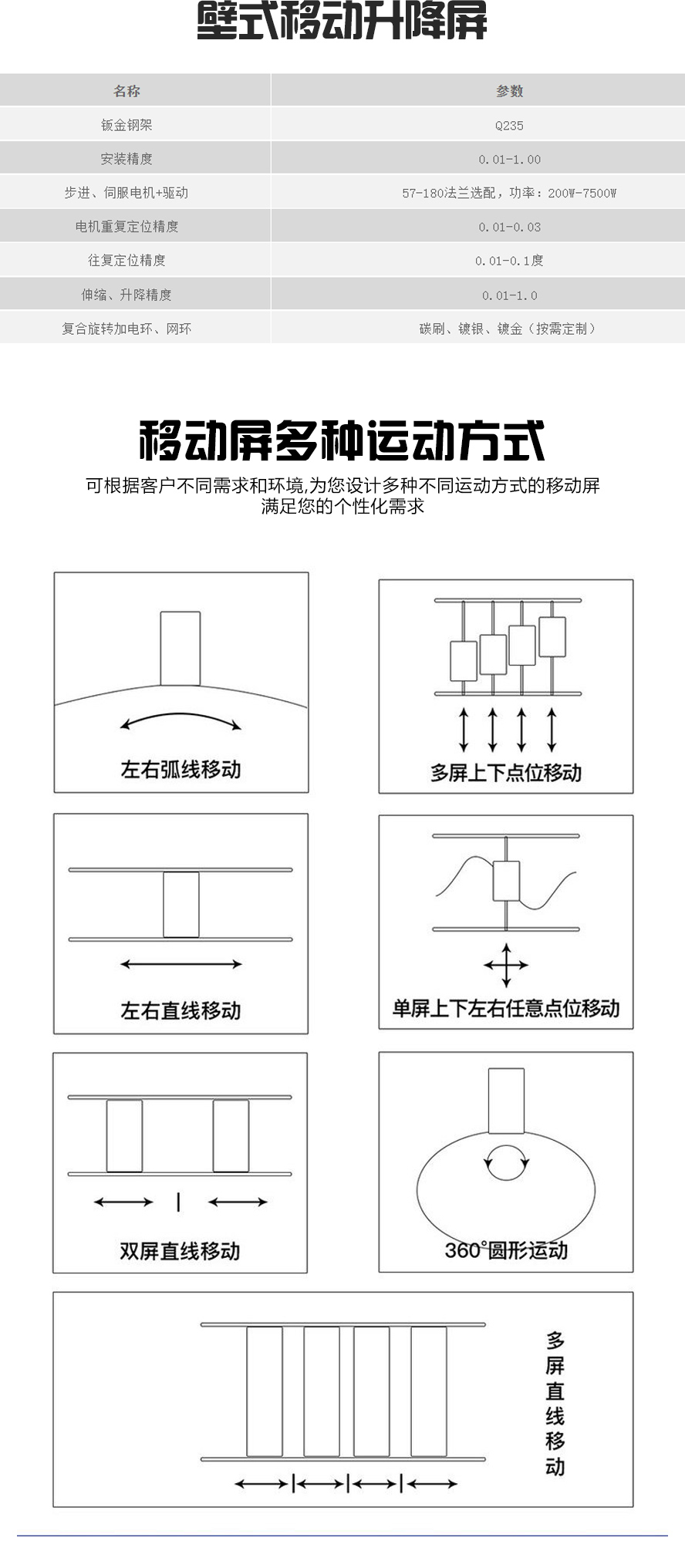 壁式移动升降屏

| 名称 | 参数 |
|---|---|
| 钣金钢架 | Q235 |
| 安装精度 | 0.01-1.00 |
| 步进、伺服电机+驱动 | 57-180法兰选配，功率：200W-7500W |
| 电机重复定位精度 | 0.01-0.03 |
| 往复定位精度 | 0.01-0.1度 |
| 伸缩、升降精度 | 0.01-1.0 |
| 复合旋转加电环、网环 | 碳刷、镀银、镀金（按需定制） |

移动屏多种运动方式

可根据客户不同需求和环境,为您设计多种不同运动方式的移动屏
满足您的个性化需求

左右弧线移动

多屏上下点位移动

左右直线移动

单屏上下左右任意点位移动

双屏直线移动

360°圆形运动

多屏直线移动